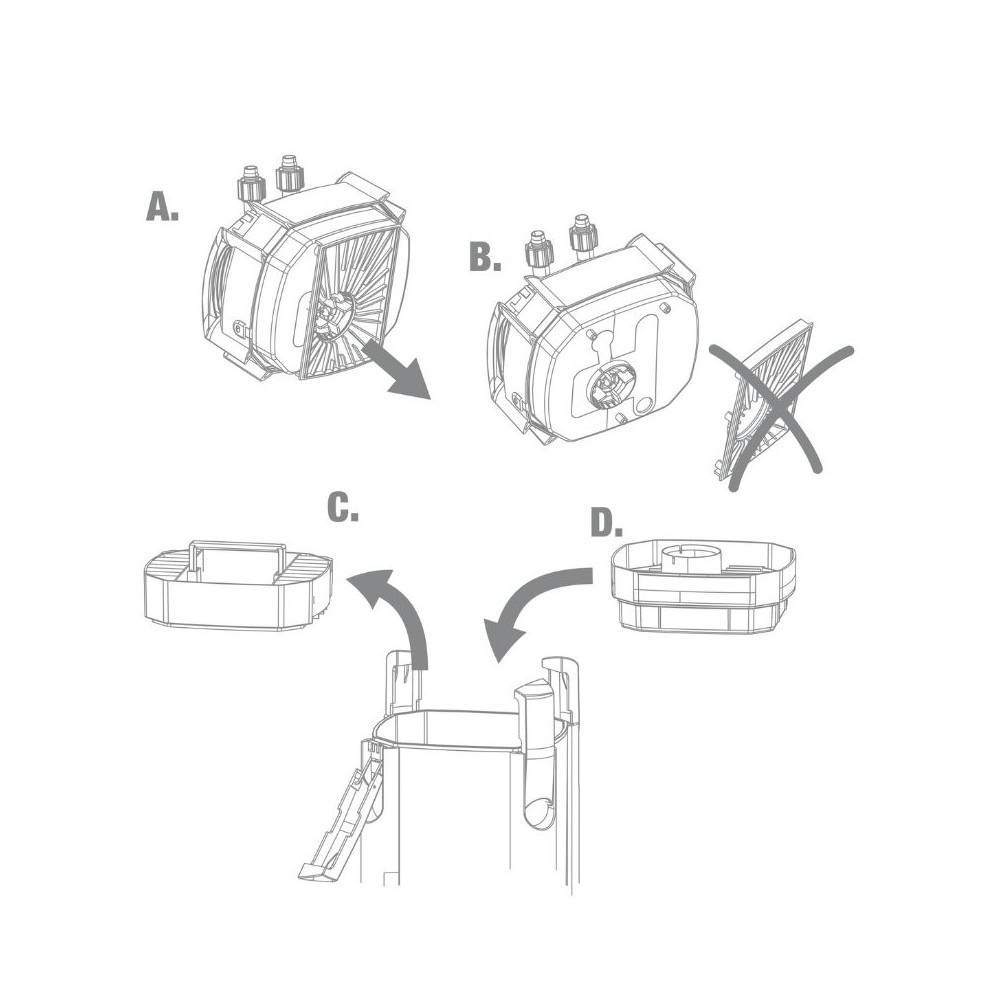 A.

B.

C.

D.