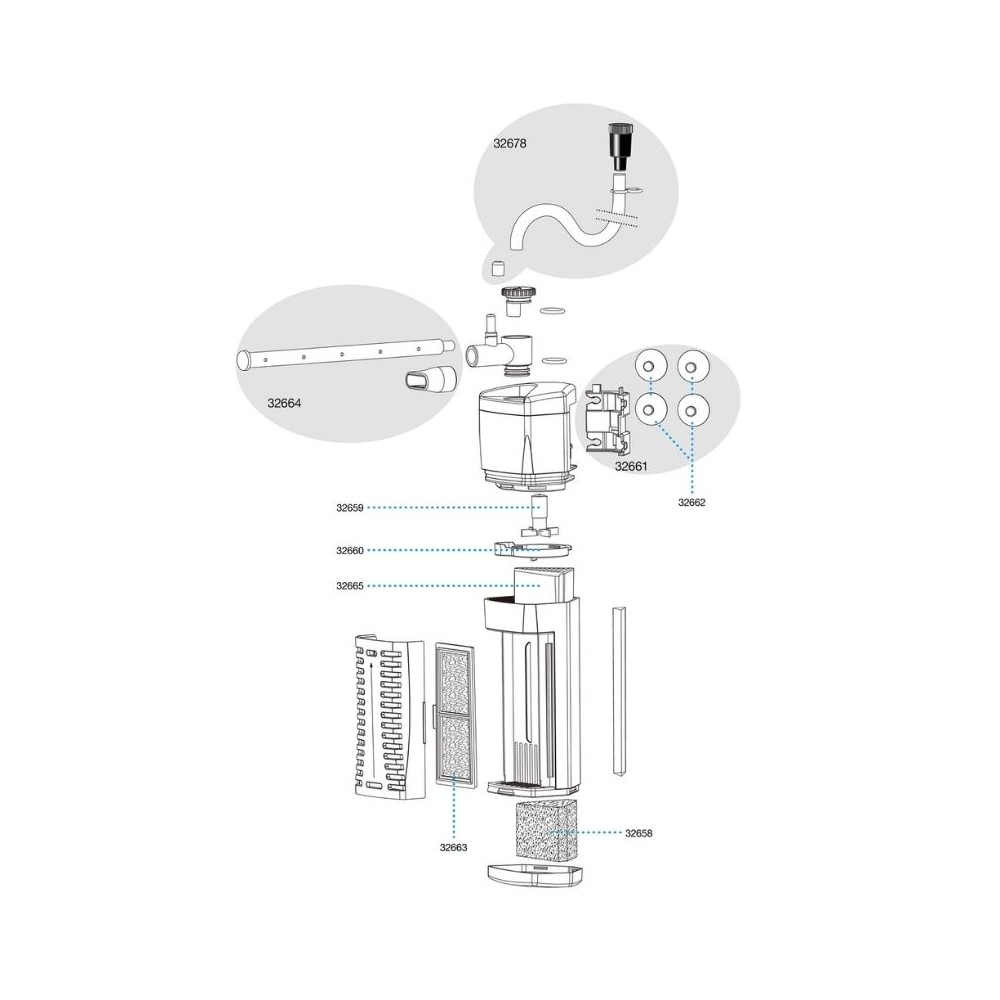 32678

32664

32661

32662

32659

32660

32665

32663

32658