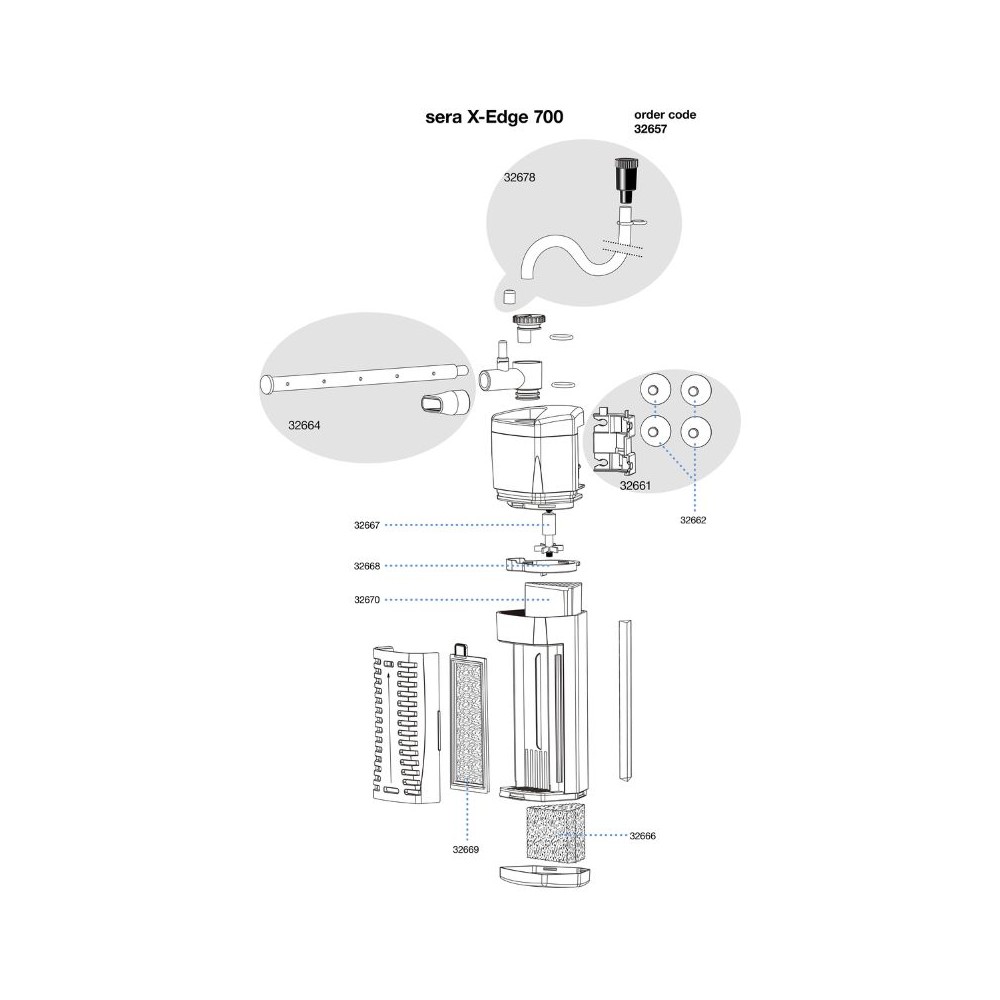 sera X-Edge 700

order code
32657

32678

32664

32661

32662

32667

32668

32670

32669

32666